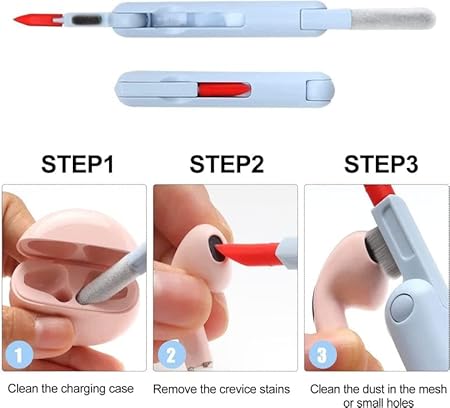 STEP1

1

Clean the charging case

STEP2

2

Remove the crevice stains

STEP3

3

Clean the dust in the mesh or small holes